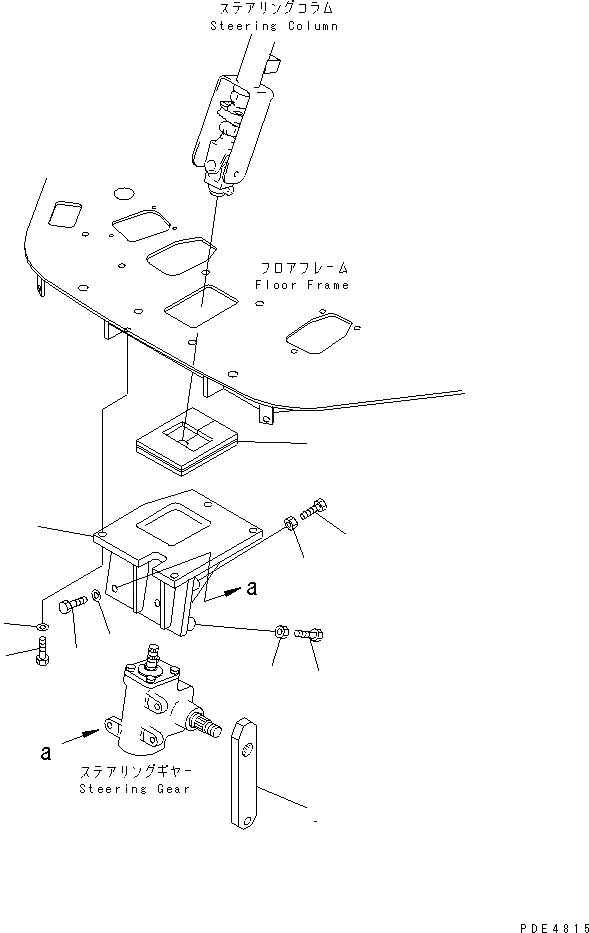 ステアリングコラム
Steering Column

フロアフレーム
Floor Frame

a

a

ステアリングギヤー
Steering Gear

PDE4815