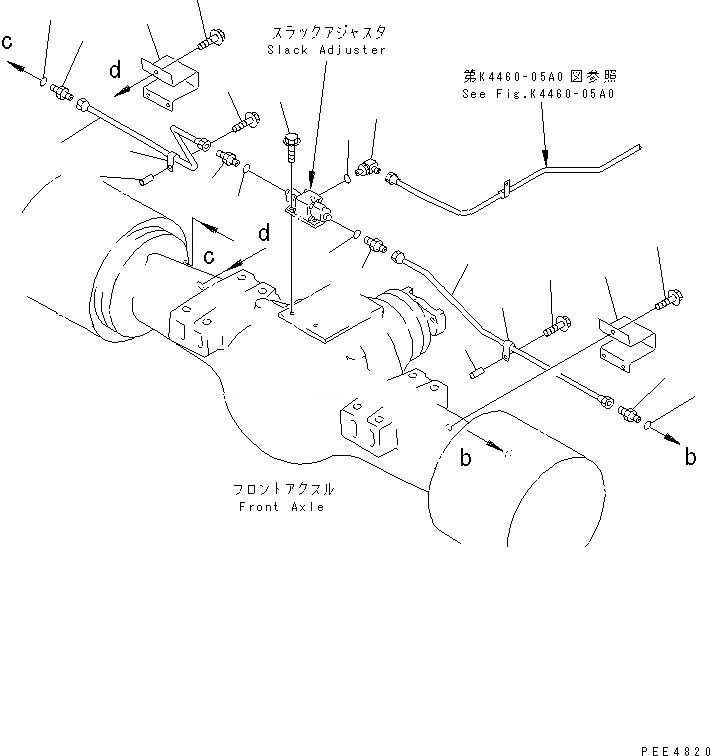 c

d

スラックアジャスタ
Slack Adjuster

第K4460-05A0 図参照
See Fig.K4460-05A0

d

c

b

b

フロントアクスル
Front Axle

PEE4820