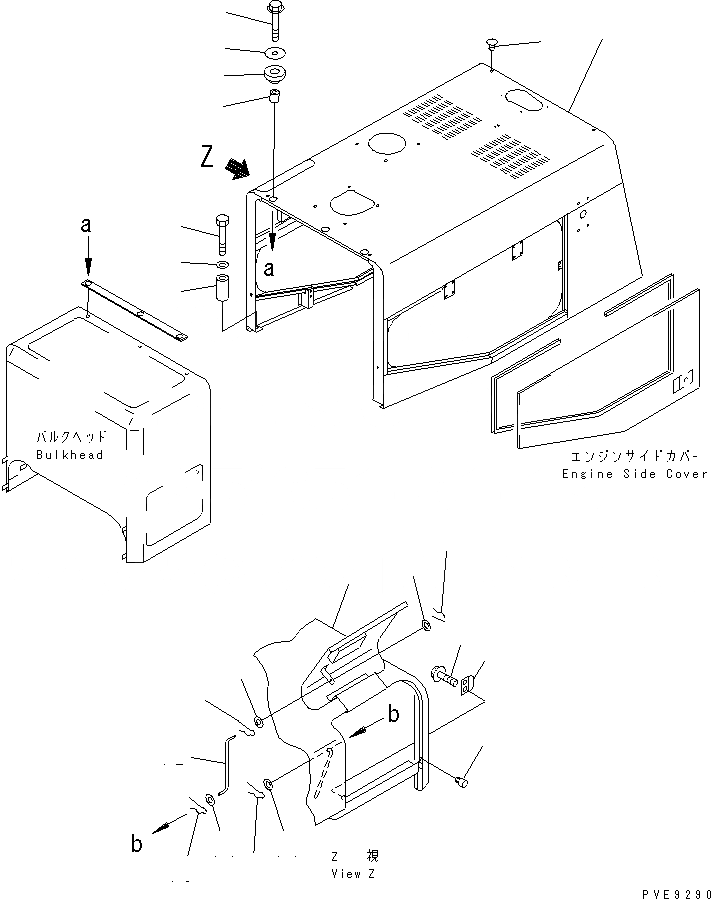 Z

a

a

バルクヘッド
Bulkhead

エンジンサイドカバー
Engine Side Cover

b

b

Z 視
View Z

PVE9290