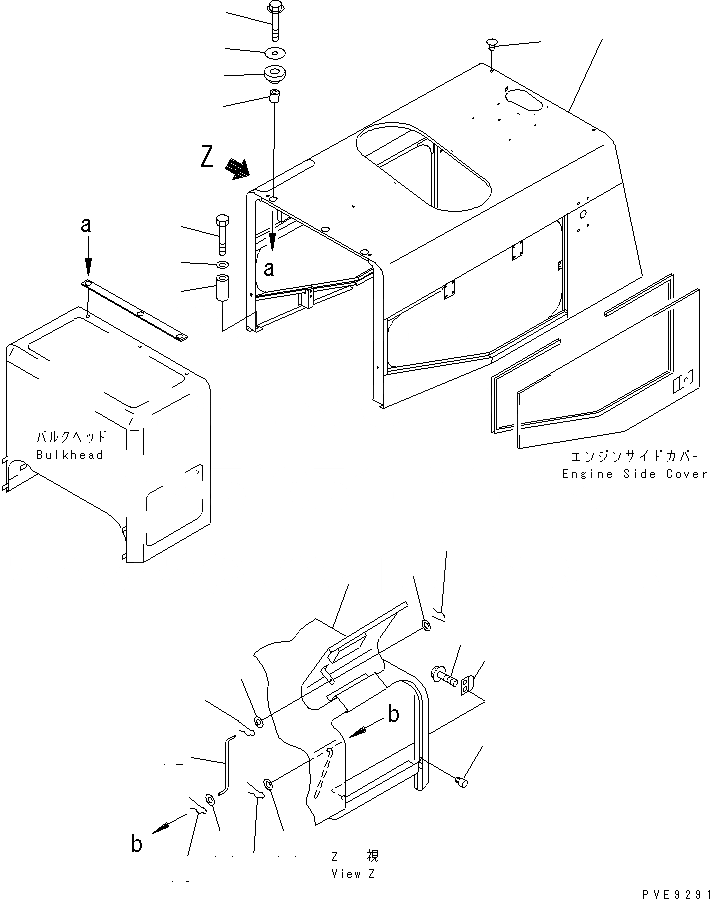 Z

a

a

バルクヘッド
Bulkhead

エンジンサイドカバー
Engine Side Cover

b

b

Z 視
View Z

PVE9291