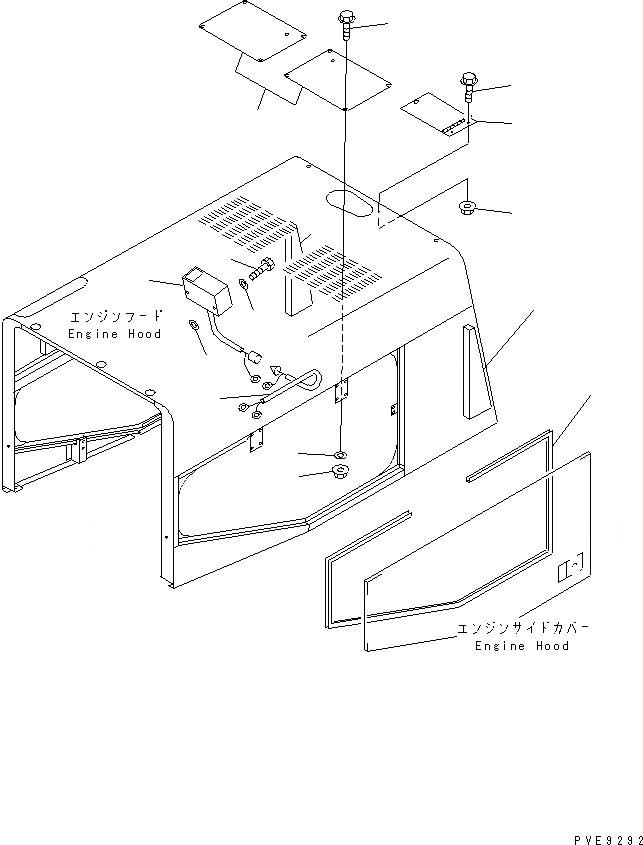 エンジンフード
Engine Hood

エンジンサイドカバー
Engine Hood

PVE9292