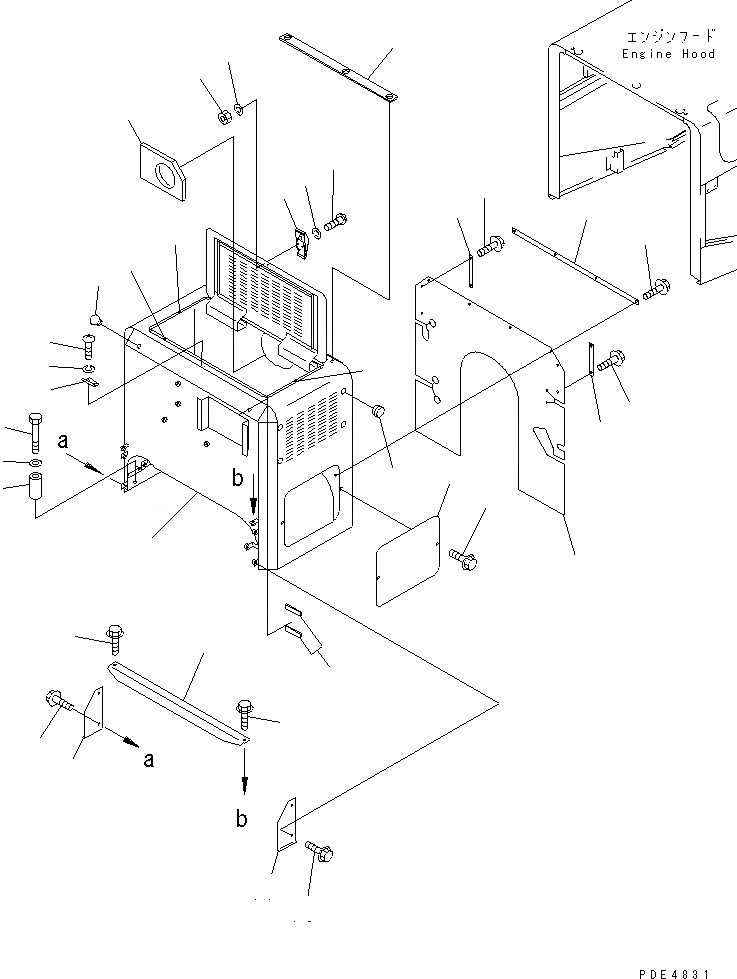 エンジンフード
Engine Hood

a

b

a

b

PDE4831