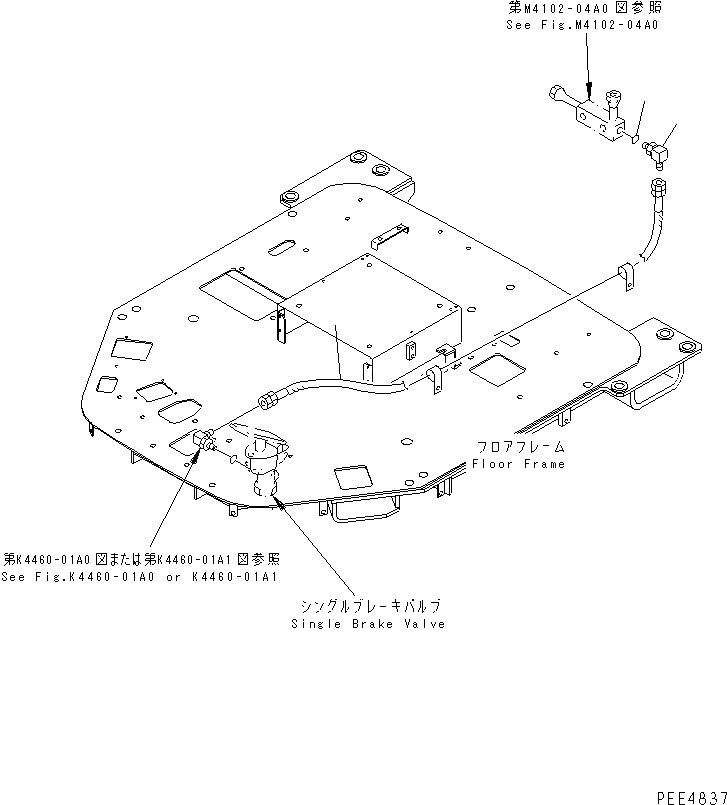 第M4102-04A0 図参照
See Fig.M4102-04A0

フロアフレーム
Floor Frame

第K4460-01A0 図または第K4460-01A1 図参照
See Fig.K4460-01A0 or K4460-01A1

シングルブレーキバルブ
Single Brake Valve

PEE4837