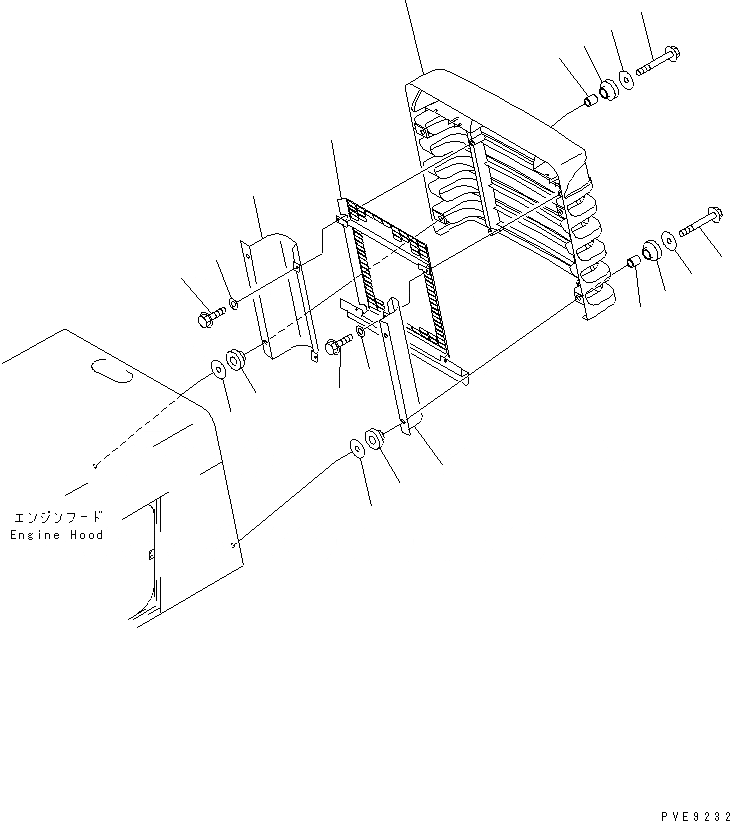 エンジンフード
Engine Hood

PVE9232