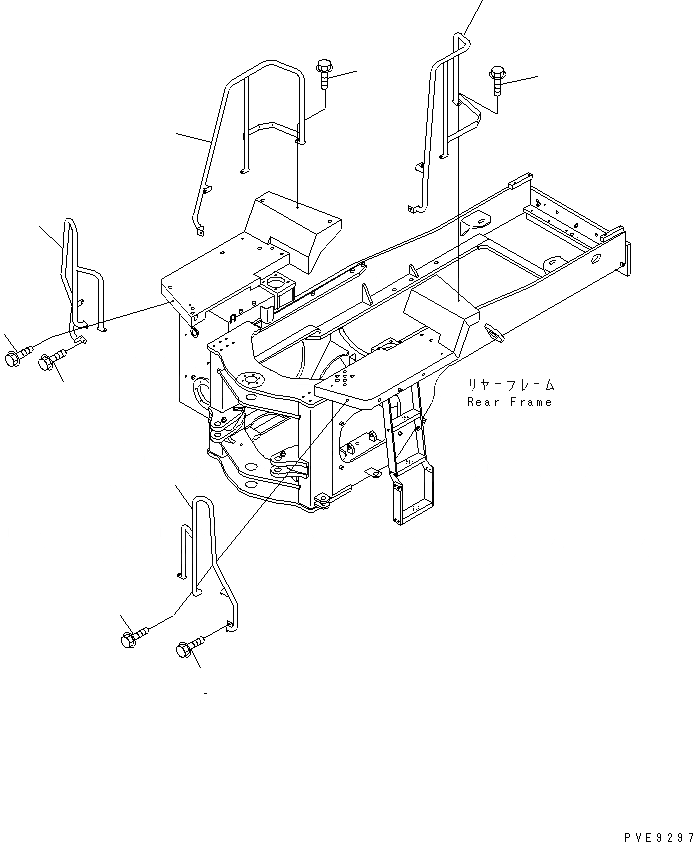 リヤーフレーム
Rear Frame

PVE9297