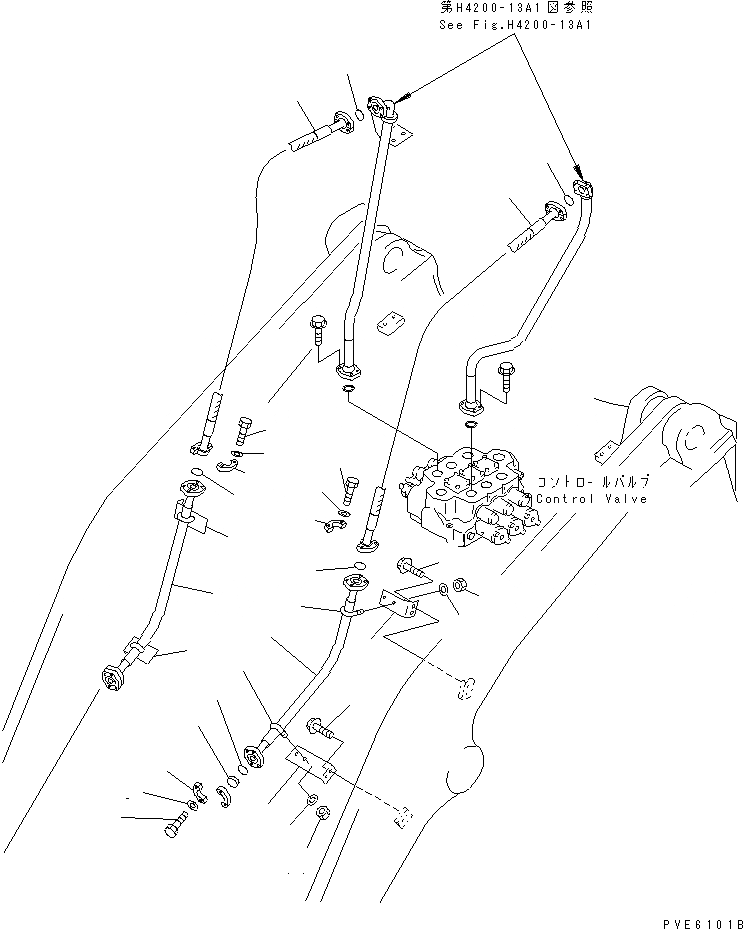 第H4200-13A1図参照
See Fig.H4200-13A1

コントロールバルブ
Control Valve

PVE6101B