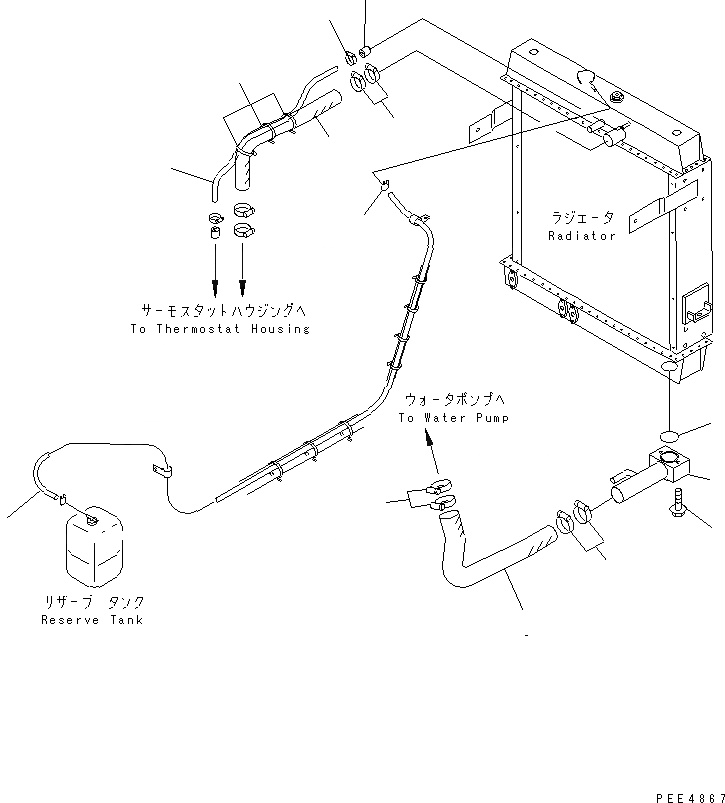 ラジエータ
Radiator

サーモスタットハウジングへ
To Thermostat Housing

ウォータポンプへ
To Water Pump

リザーブ タンク
Reserve Tank

PEE4867