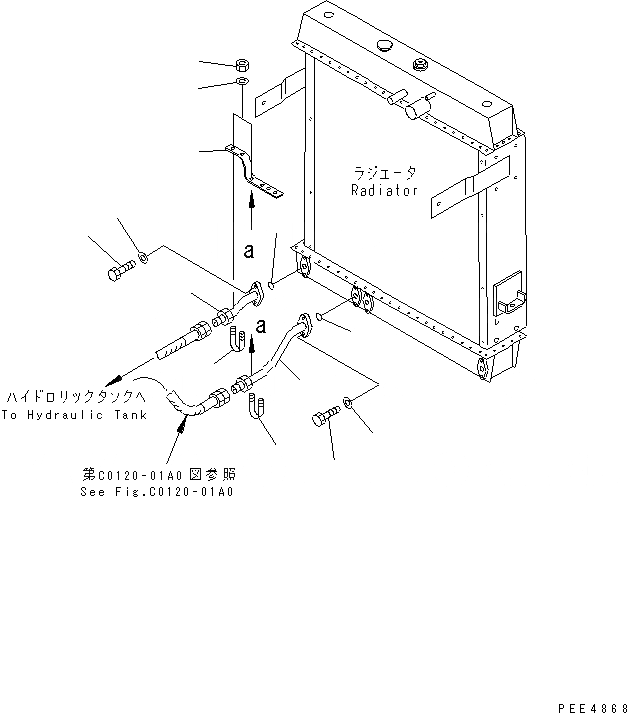 ラジエータ
Radiator

a

a

ハイドロリックタンクへ
To Hydraulic Tank

第C0120-01A0図参照
See Fig.C0120-01A0

PEE4868