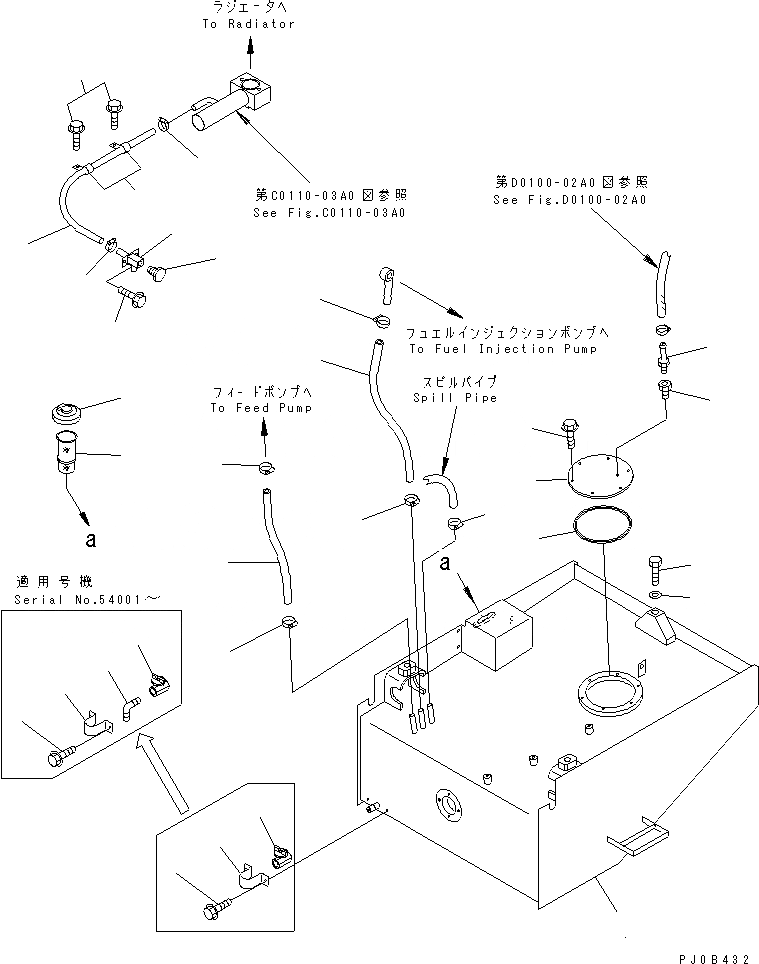 ラジエータへ
To Radiator

第C0110-03A0図参照
See Fig.C0110-03A0

第D0100-02A0図参照
See Fig.D0100-02A0

フュエルインジェクションポンプへ
To Fuel Injection Pump

フィードポンプへ
To Feed Pump

スピルパイプ
Spill Pipe

a

a

適用号機
Serial No.54001～

PJ0B432