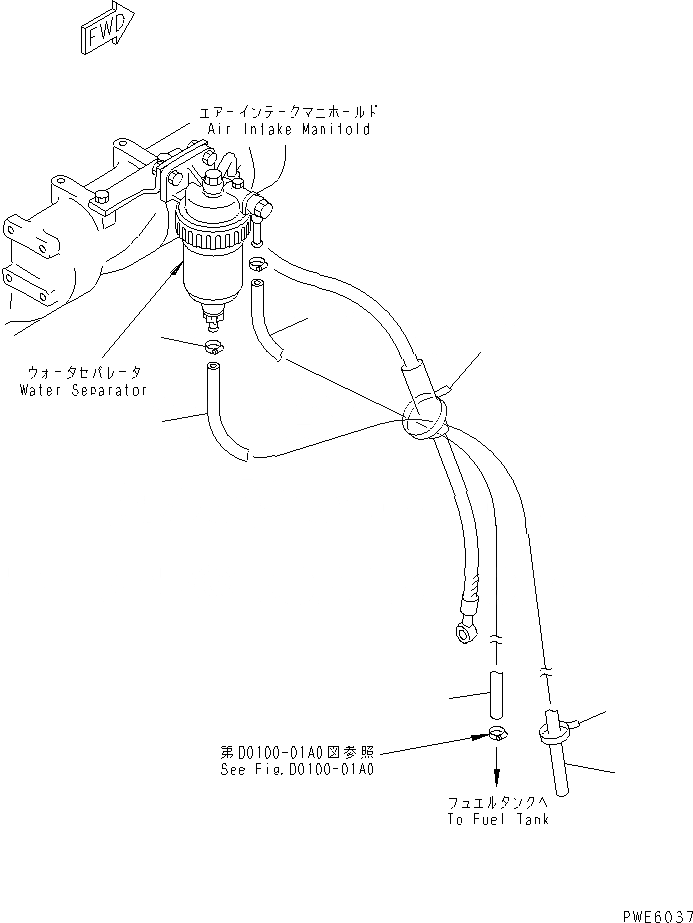 FWD

エアーインテークマニホールド
Air Intake Manifold

ウォータセパレータ
Water Separator

第D0100-01A0図参照
See Fig.D0100-01A0

フュエルタンクへ
To Fuel Tank

PWE6037