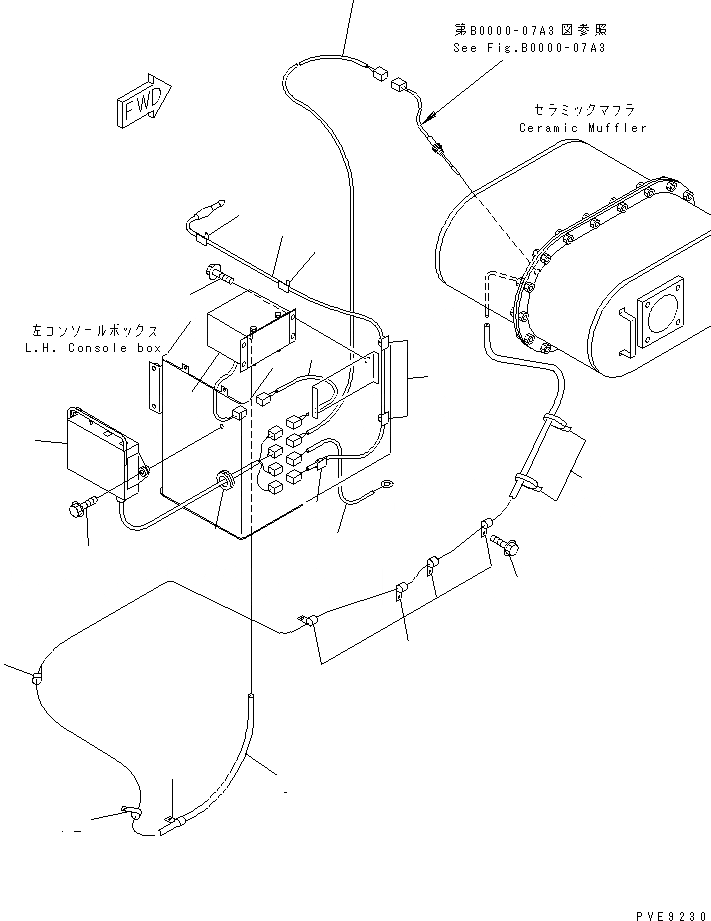 第B0000-07A3図参照
See Fig.B0000-07A3

FWD

セラミックマフラ
Ceramic Muffler

左コンソールボックス
L.H. Console box

PVE9230