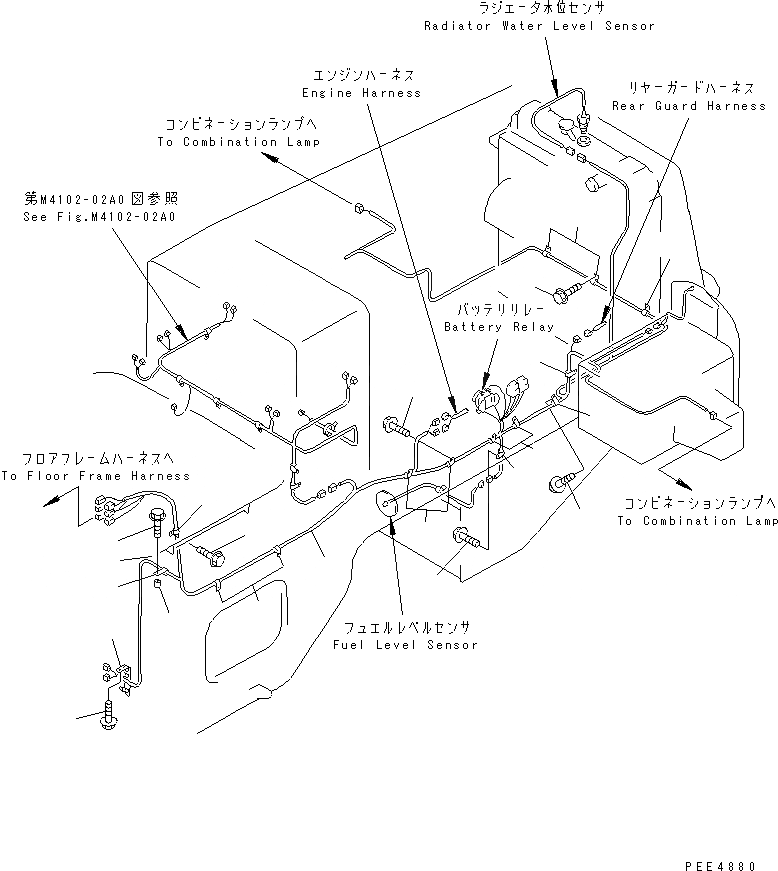 ラジエータ水位センサ
Radiator Water Level Sensor

エンジンハーネス
Engine Harness

リヤーガードハーネス
Rear Guard Harness

コンビネーションランプへ
To Combination Lamp

第M4102-02A0図参照
See Fig.M4102-02A0

バッテリリレー
Battery Relay

フロアフレームハーネスへ
To Floor Frame Harness

コンビネーションランプへ
To Combination Lamp

フュエルレベルセンサ
Fuel Level Sensor

PEE4880