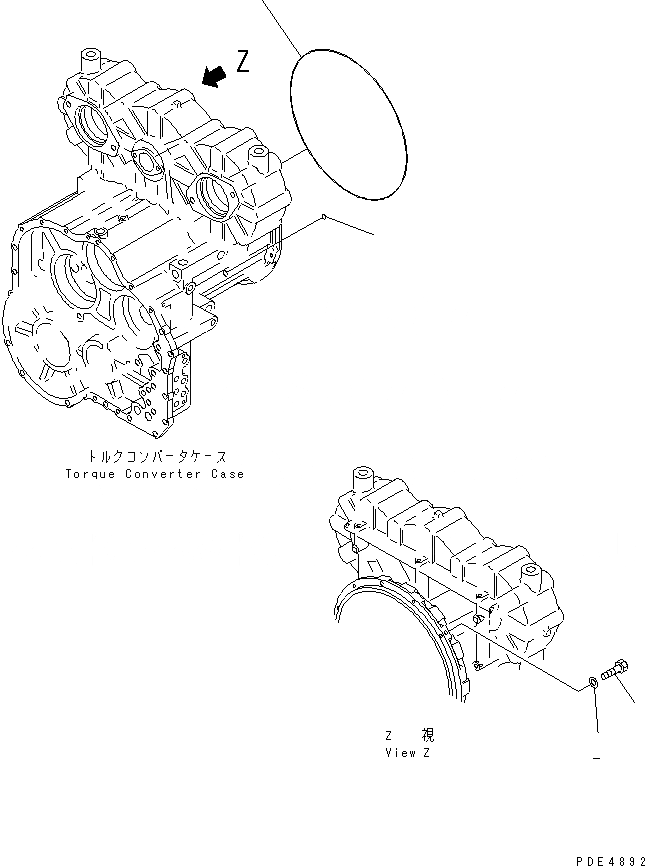 Z

トルクコンバータケース
Torque Converter Case

Z 視
View Z

PDE4892