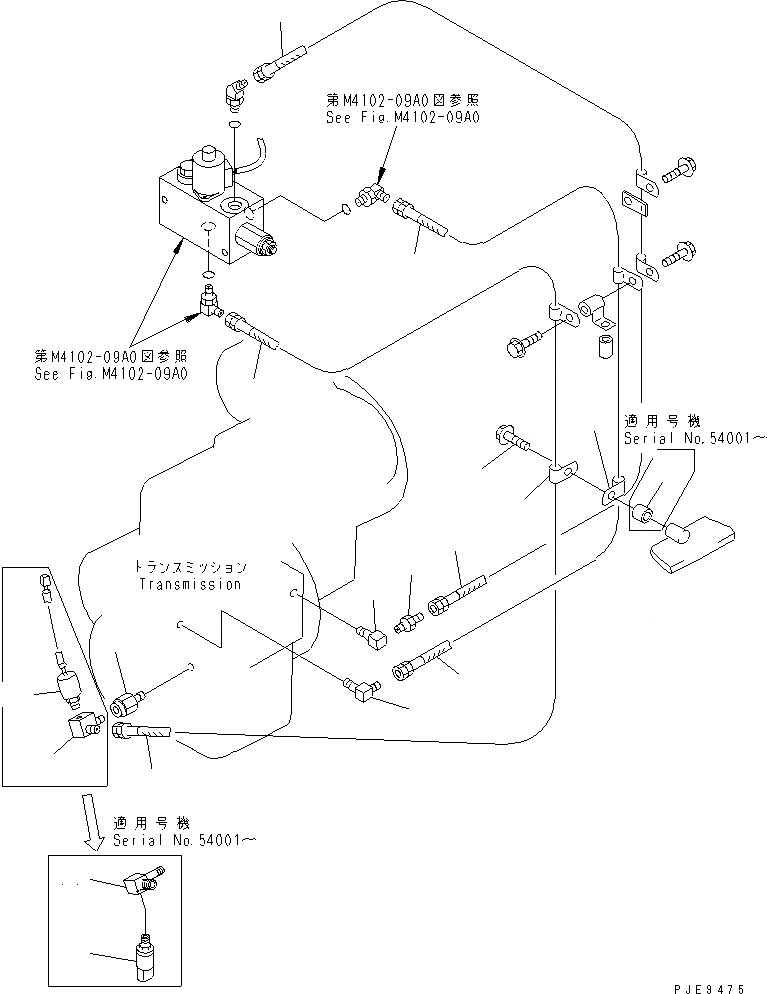 第M4102-09A0図参照
See Fig.M4102-09A0

第M4102-09A0図参照
See Fig.M4102-09A0

適用号機
Serial No.54001~

トランスミッション
Transmission

適用号機
Serial No.54001~

PJE9475