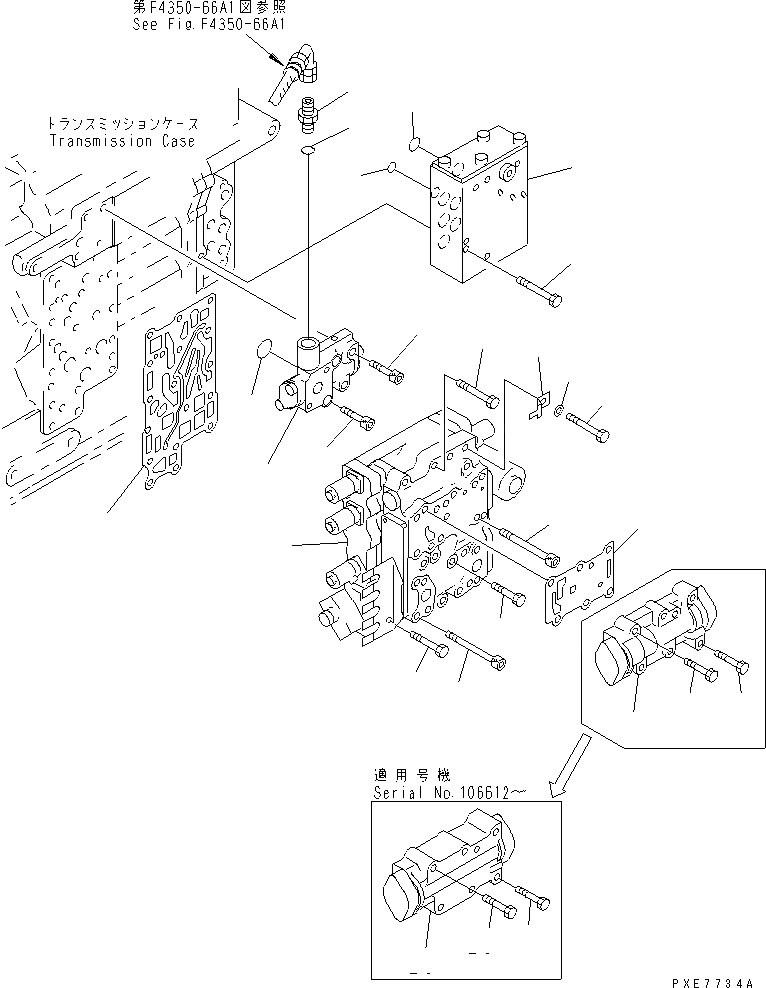 第F4350-66A1図参照
See Fig.F4350-66A1

トランスミッションケース
Transmission Case

適用号機
Serial No.106612~

PXE7734A