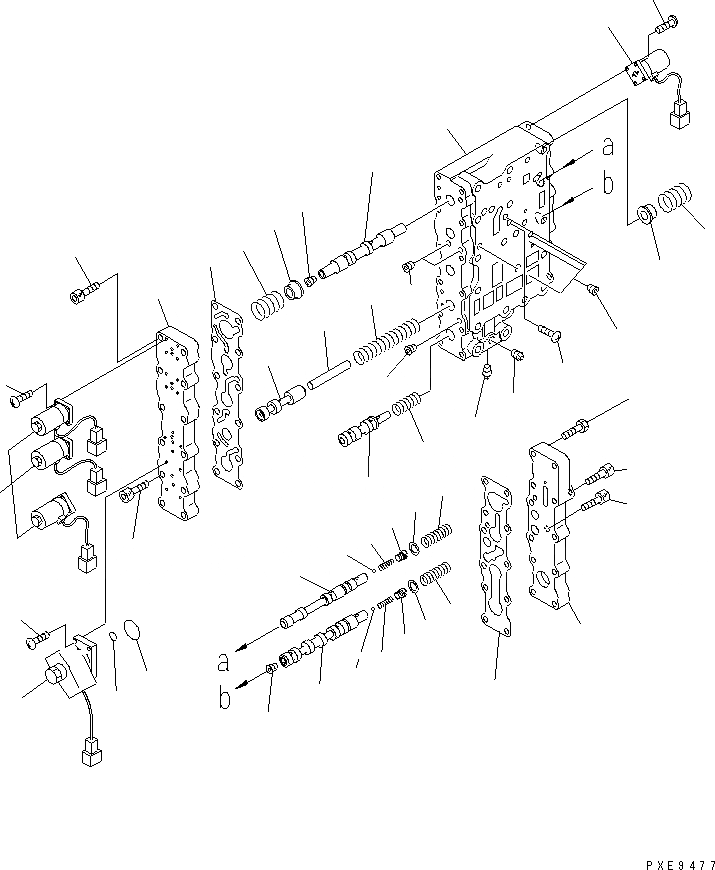 a
b
a
b
PXE9477