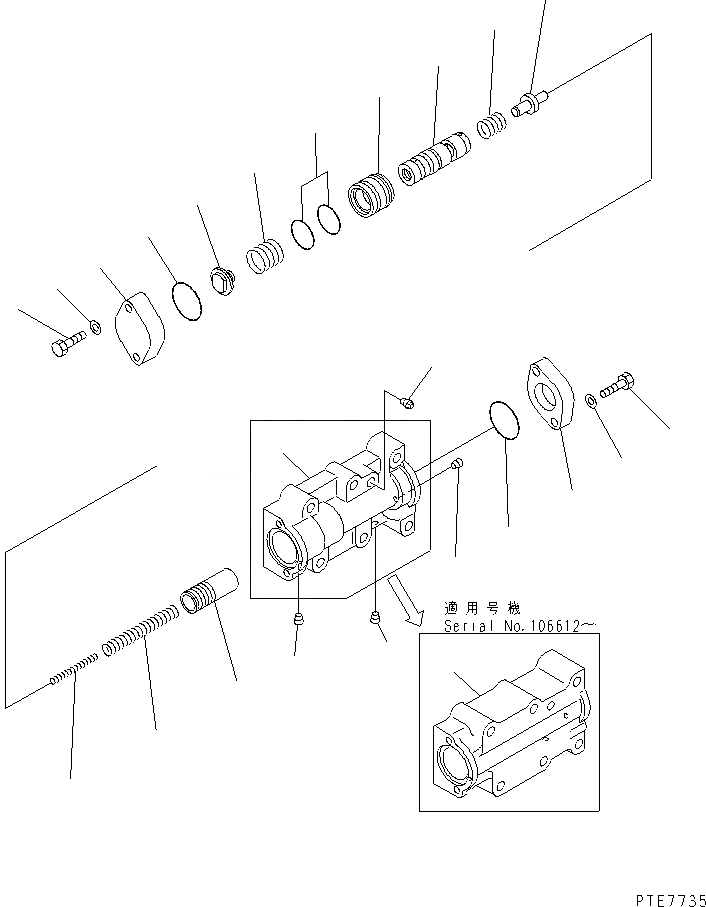 適用号機
Serial No.106612～

PTE7735