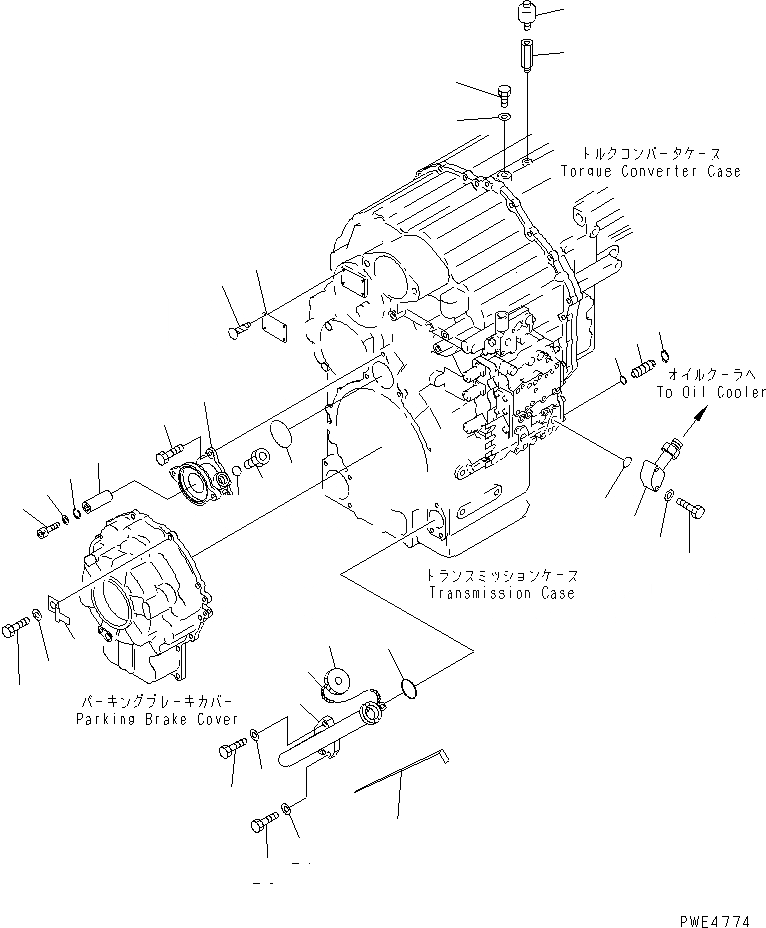 トルクコンバータケース
Torque Converter Case

オイルクーラへ
To Oil Cooler

トランスミッションケース
Transmission Case

パーキングブレーキカバー
Parking Brake Cover

PWE4774