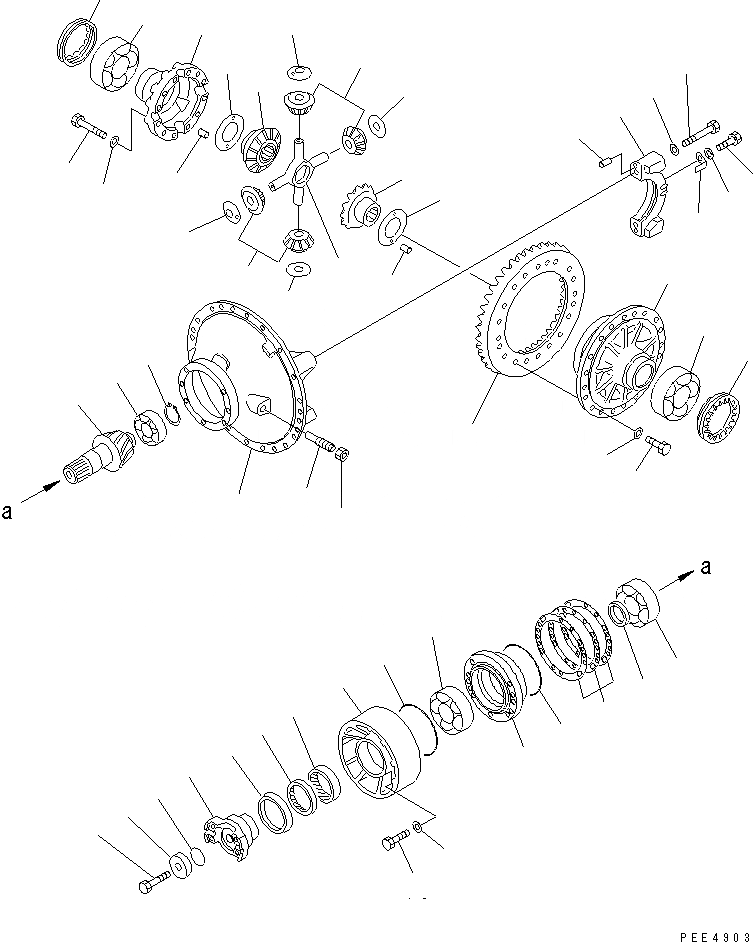 a

a

PEE4903