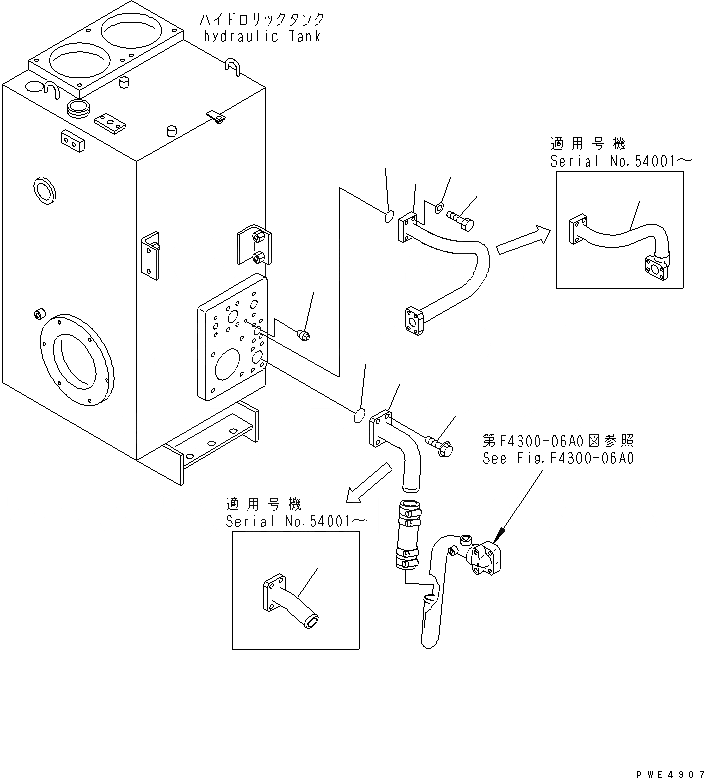 ハイドロリックタンク
hydraulic Tank

適用号機
Serial No.54001～

第F4300-06A0図参照
See Fig.F4300-06A0

適用号機
Serial No.54001～

PWE4907