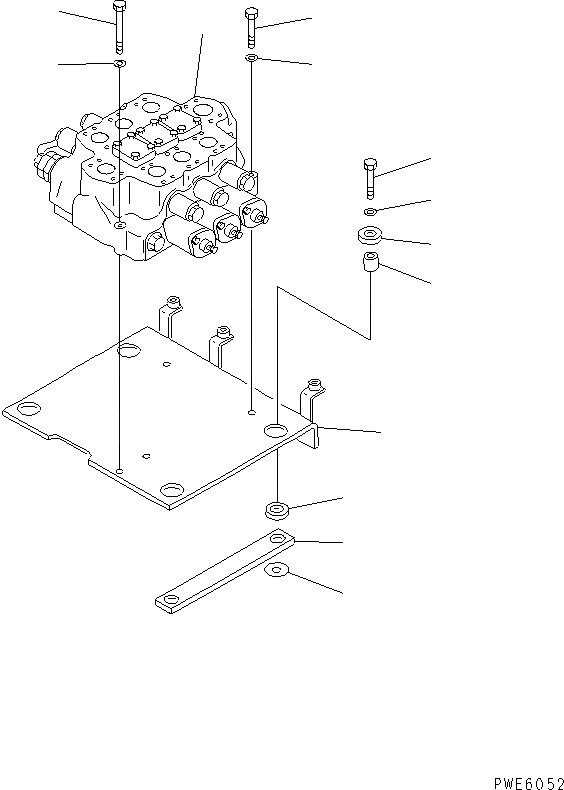 PWE6052