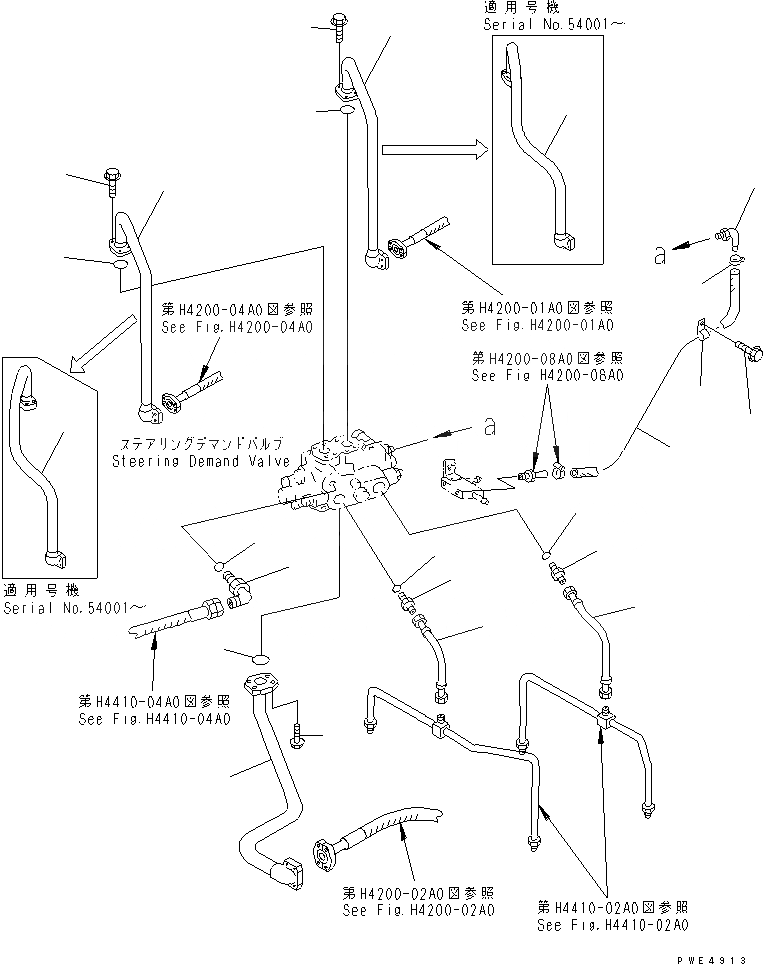 適用号機
Serial No.54001～

a

第H4200-04A0図参照
See Fig.H4200-04A0

第H4200-01A0図参照
See Fig.H4200-01A0

第H4200-08A0図参照
See Fig.H4200-08A0

ステアリングデマンドバルブ
Steering Demand Valve

a

適用号機
Serial No.54001～

第H4410-04A0図参照
See Fig.H4410-04A0

第H4200-02A0図参照
See Fig.H4200-02A0

第H4410-02A0図参照
See Fig.H4410-02A0

PWE4913