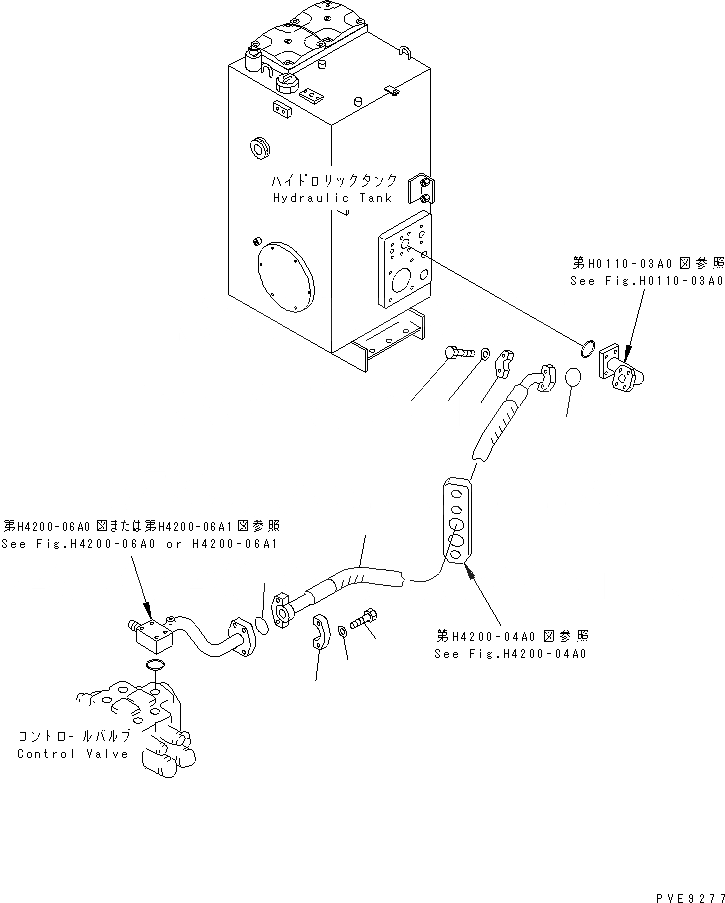 ハイドロリックタンク
Hydraulic Tank

第H0110-03A0 図参照
See Fig.H0110-03A0

第H4200-06A0 図または第H4200-06A1 図参照
See Fig.H4200-06A0 or H4200-06A1

第H4200-04A0 図参照
See Fig.H4200-04A0

コントロールバルブ
Control Valve

PVE9277