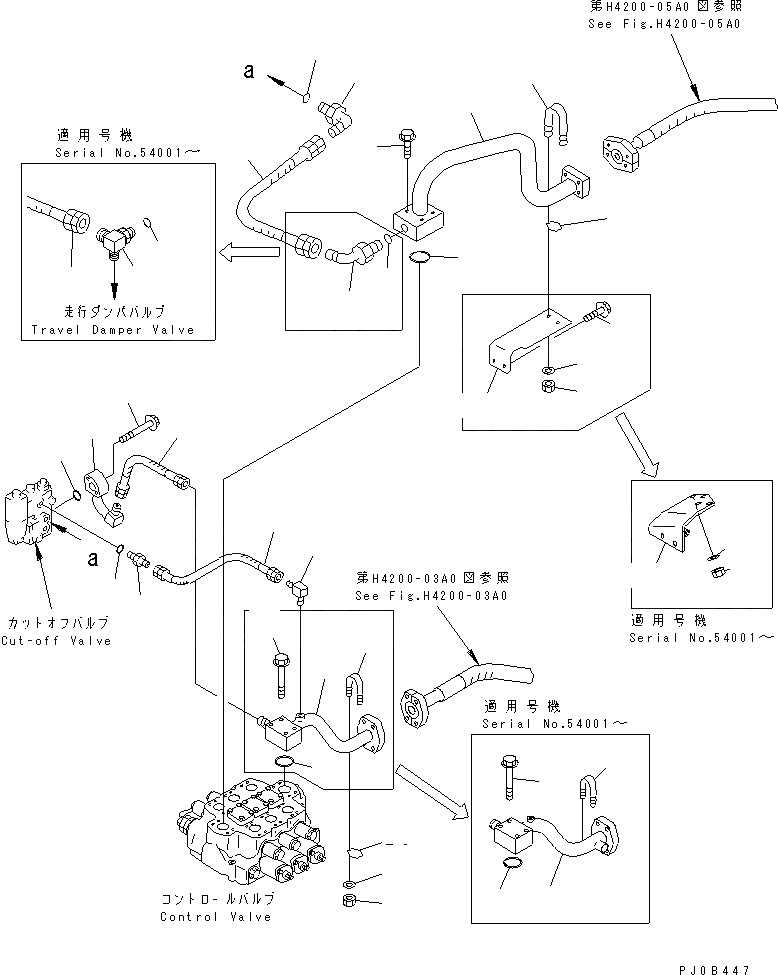 第H4200-05A0図参照
See Fig.H4200-05A0

a

適用号機
Serial No.54001～

走行ダンパバルブ
Travel Damper Valve

a

カットオフバルブ
Cut-off Valve

第H4200-03A0図参照
See Fig.H4200-03A0

適用号機
Serial No.54001～

適用号機
Serial No.54001～

コントロールバルブ
Control Valve

PJ0B447