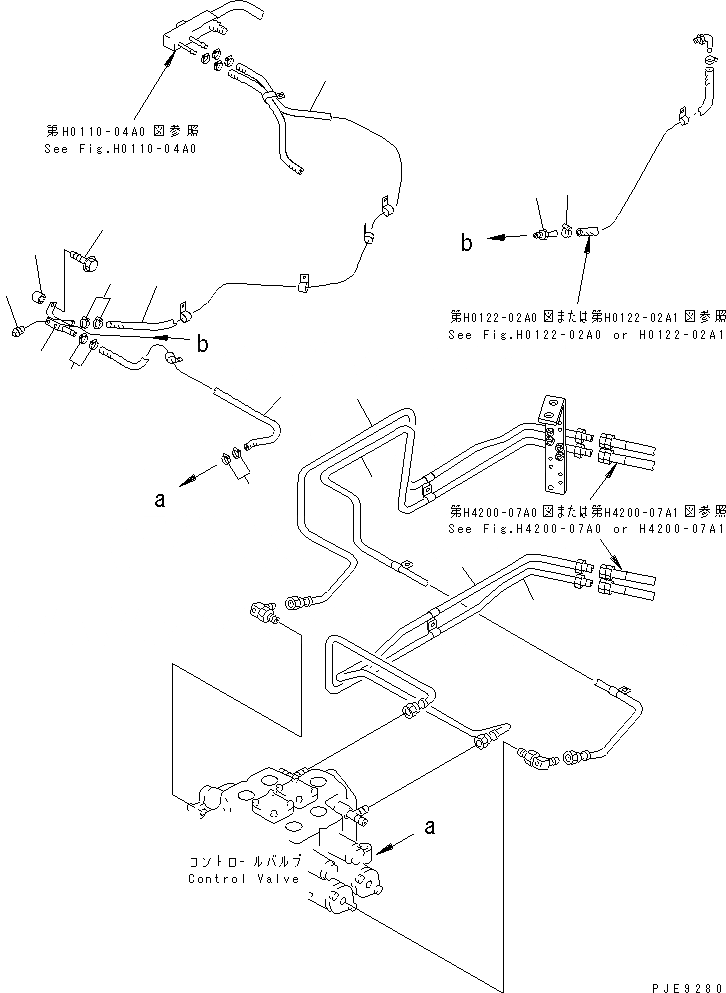 第H0110-04A0図参照
See Fig.H0110-04A0

b

第H0122-02A0図または第H0122-02A1図参照
See Fig.H0122-02A0 or H0122-02A1

b

a

第H4200-07A0図または第H4200-07A1図参照
See Fig.H4200-07A0 or H4200-07A1

a

コントロールバルブ
Control Valve

PJE9280