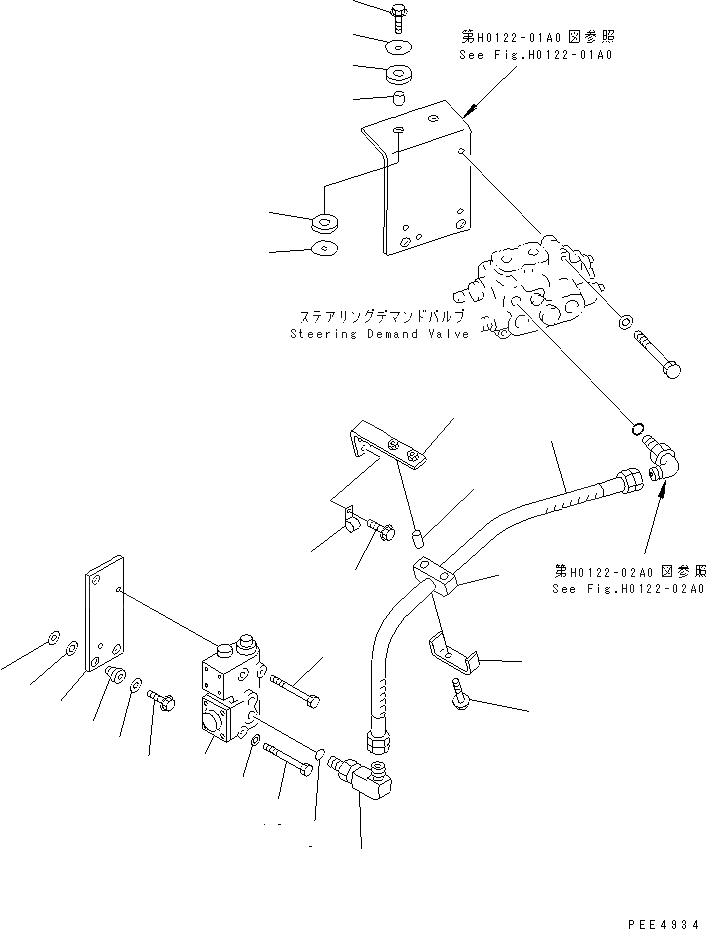 第H0122-01A0 図参照
See Fig.H0122-01A0

ステアリングデマンドバルブ
Steering Demand Valve

第H0122-02A0 図参照
See Fig.H0122-02A0

PEE4934