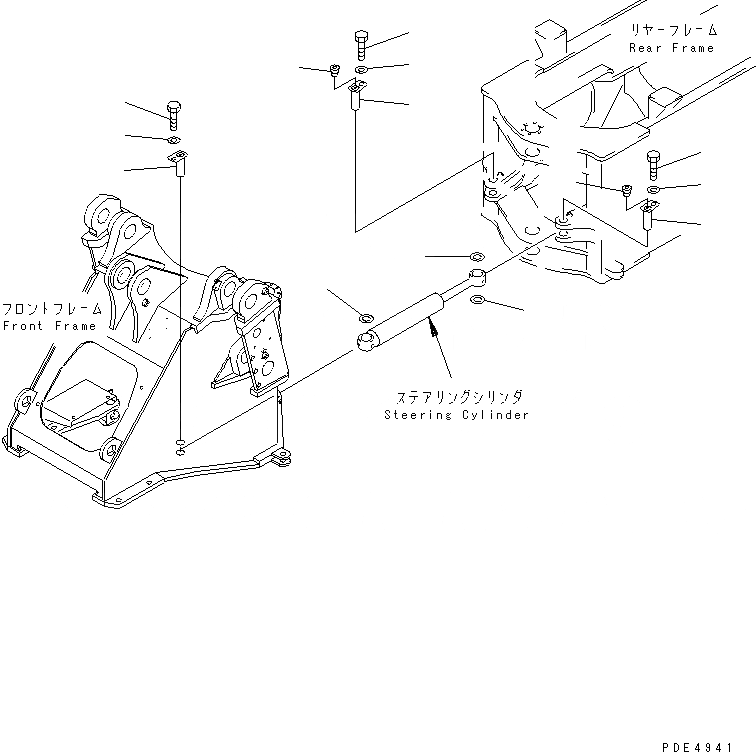 リヤーフレーム
Rear Frame

フロントフレーム
Front Frame

ステアリングシリンダ
Steering Cylinder

PDE4941