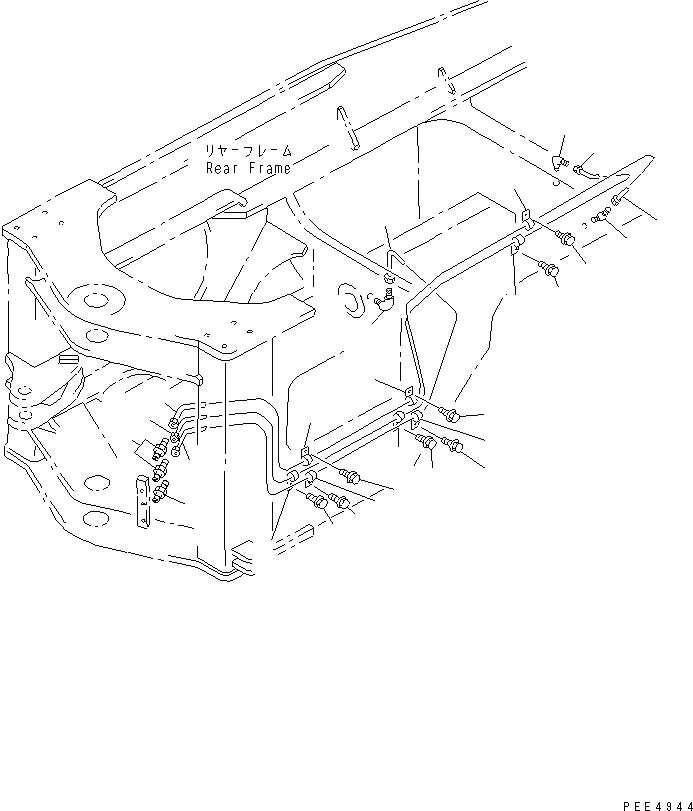 リヤーフレーム
Rear Frame

PEE4944