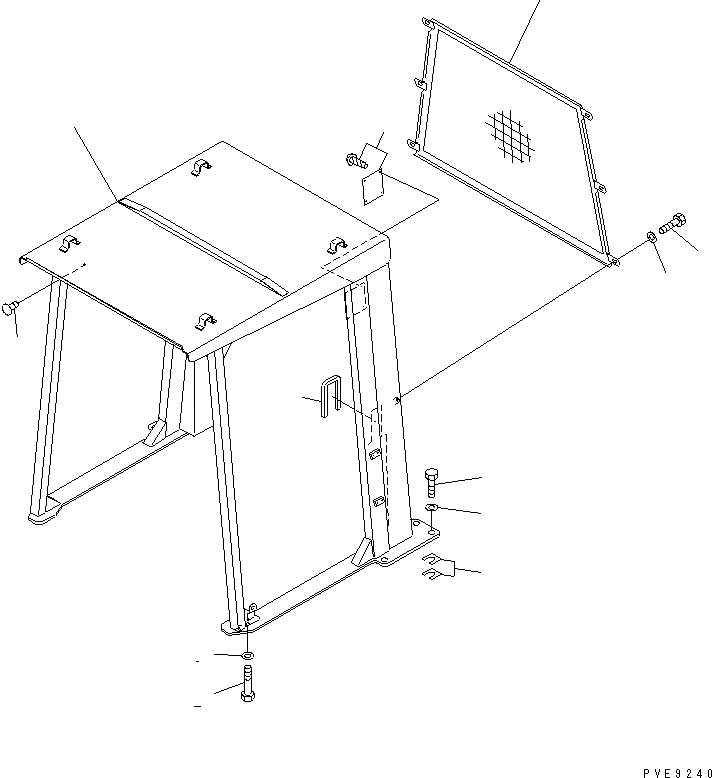 PVE9240