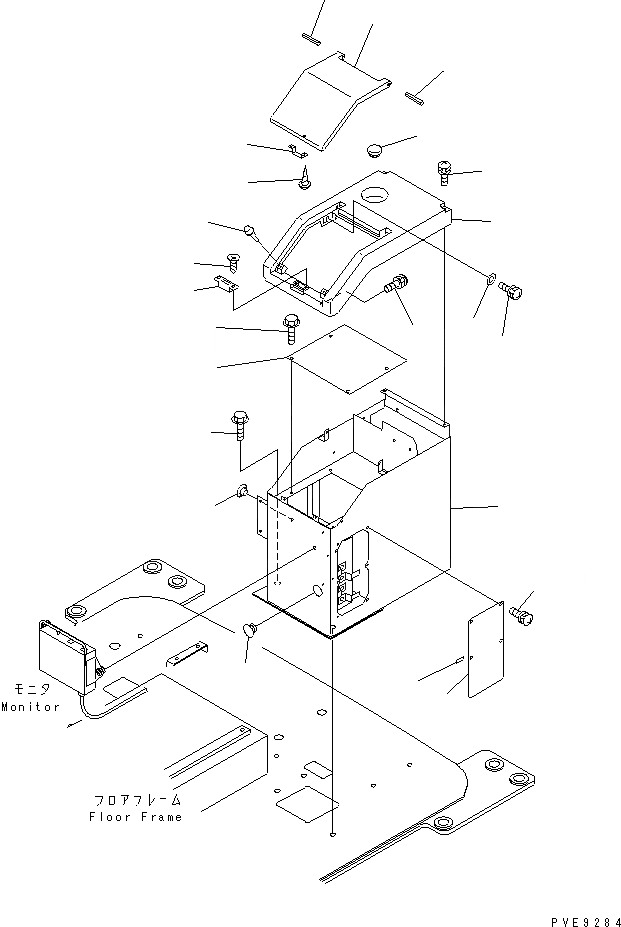 モニタ
Monitor

フロアフレーム
Floor Frame

PVE9284