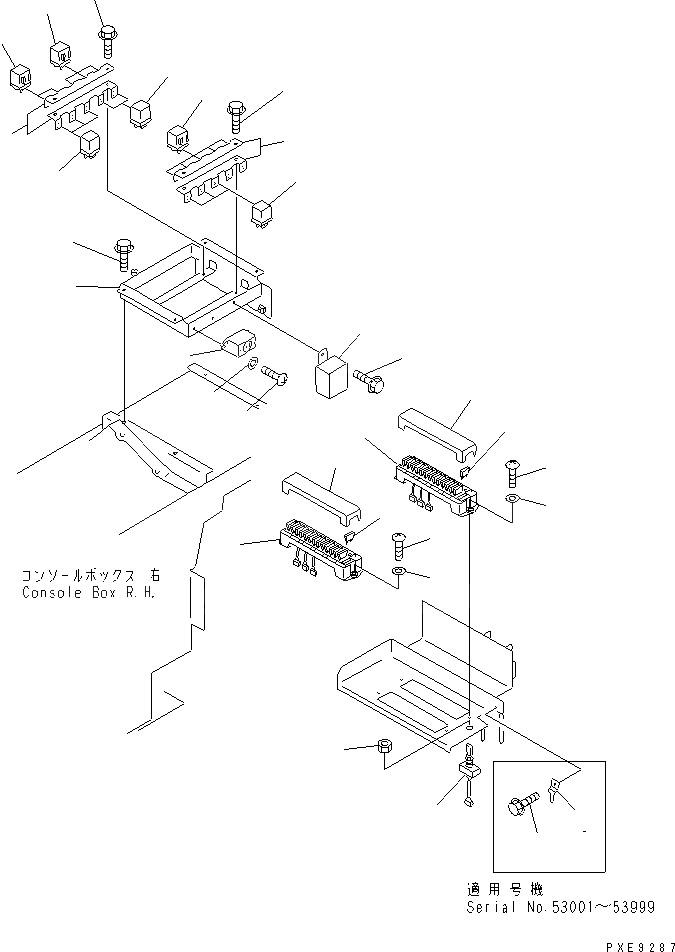 コンソールボックス 右
Console Box R.H.

適用号機
Serial No.53001~53999

PXE9287