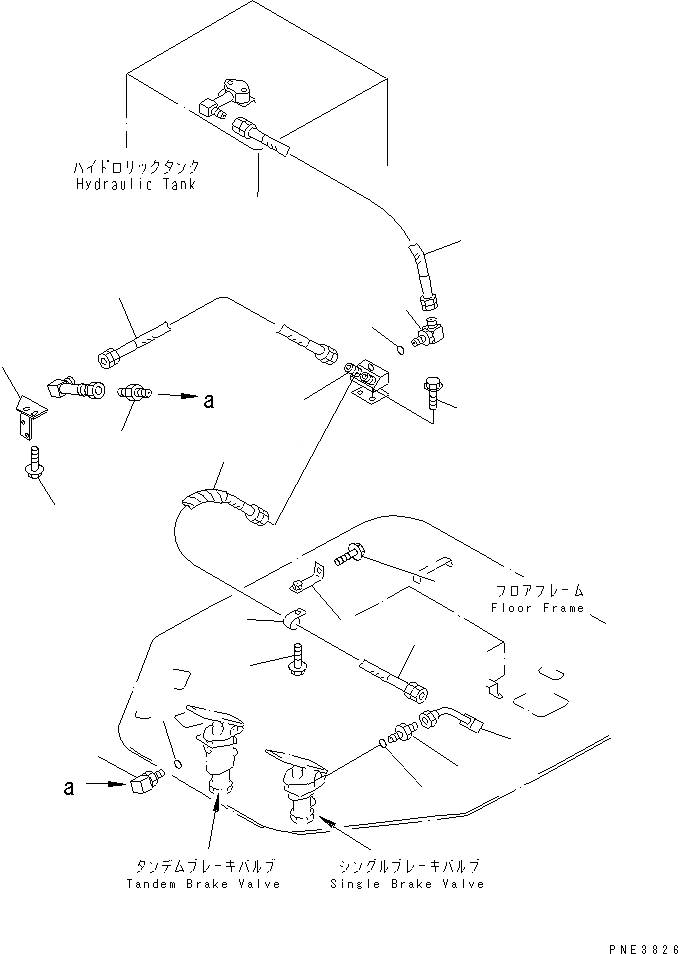 ハイドロリックタンク
Hydraulic Tank

a

フロアフレーム
Floor Frame

a

タンデムブレーキバルブ
Tandem Brake Valve

シングルブレーキバルブ
Single Brake Valve

PNE3826