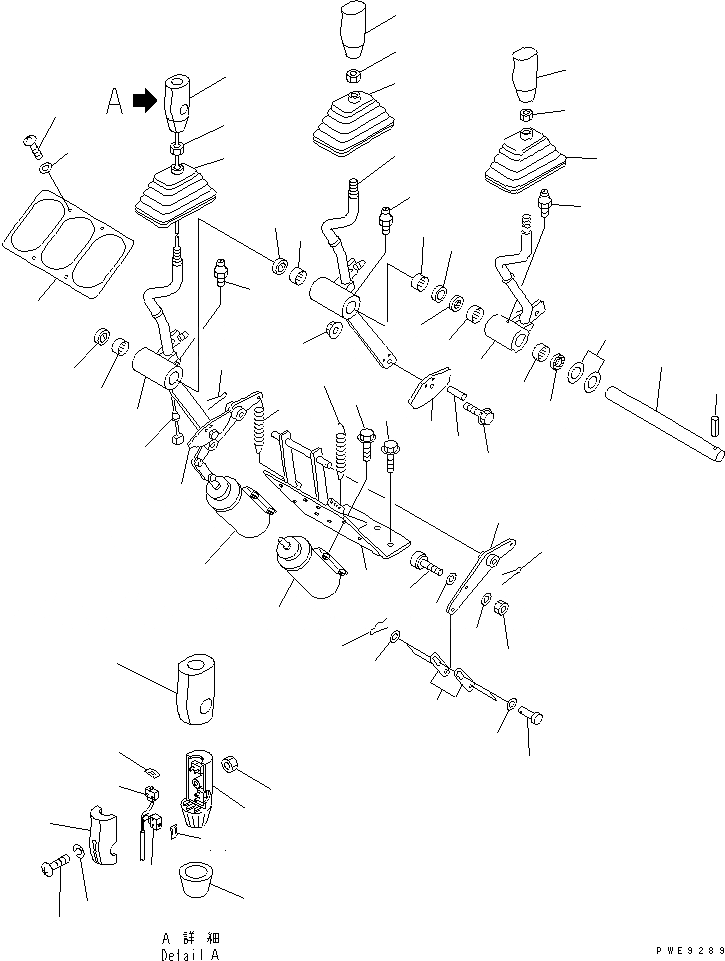 A

A 詳細
Detail A

PWE9289