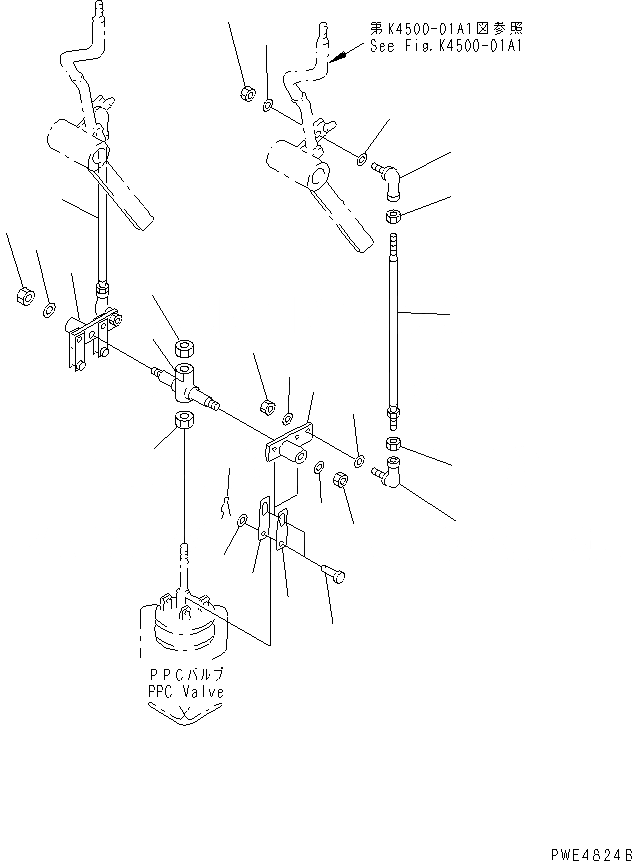 第K4500-01A1図参照
See Fig.K4500-01A1

PPCバルブ
PPC Valve

PWE4824B