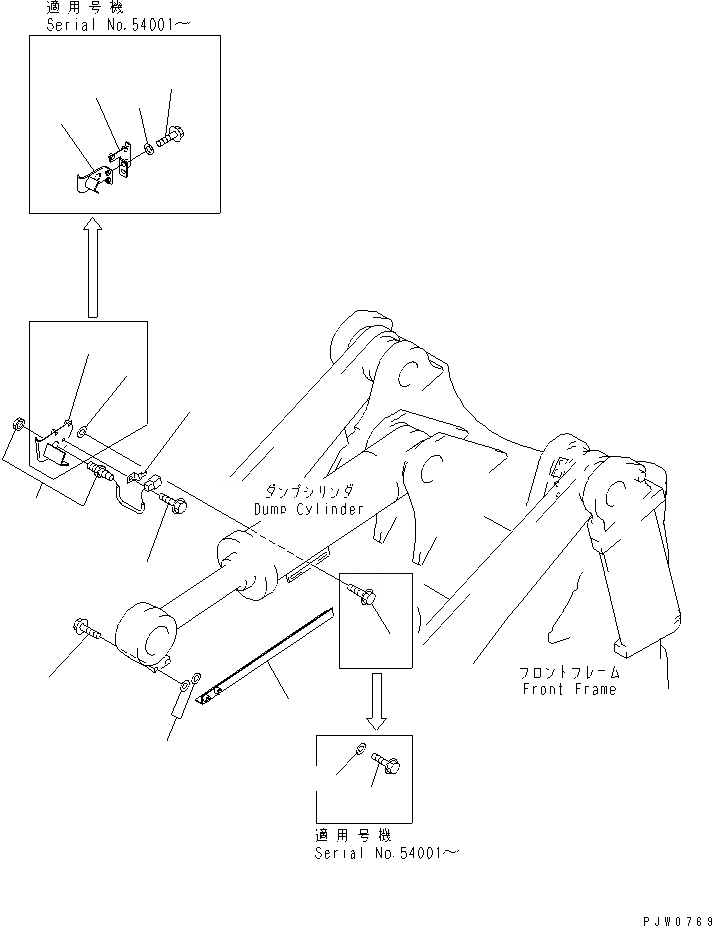 適用号機
Serial No.54001～

ダンプシリンダ
Dump Cylinder

フロントフレーム
Front Frame

適用号機
Serial No.54001～

PJW0769