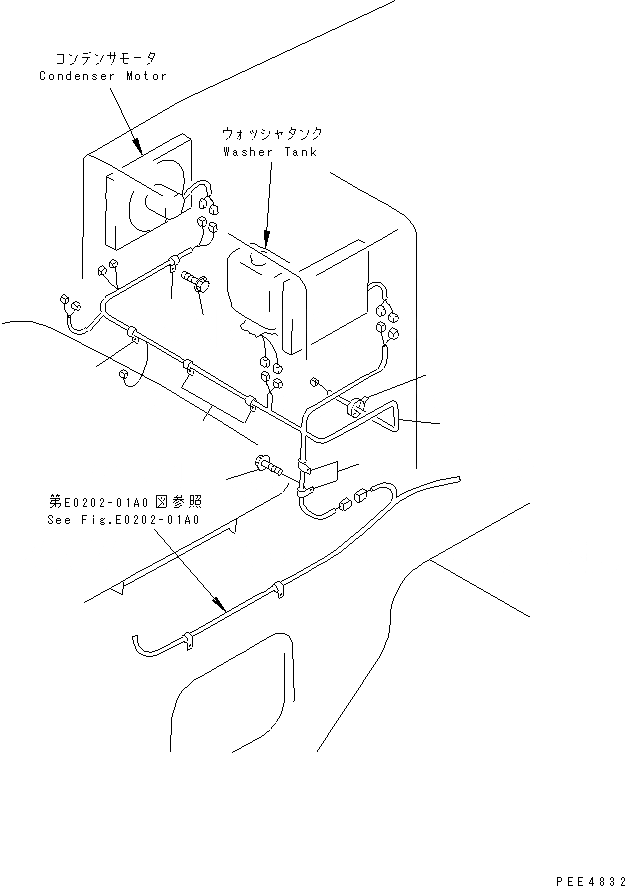 コンデンサモータ
Condenser Motor

ウォッシャタンク
Washer Tank

第E0202-01A0図参照
See Fig.E0202-01A0

PEE4832