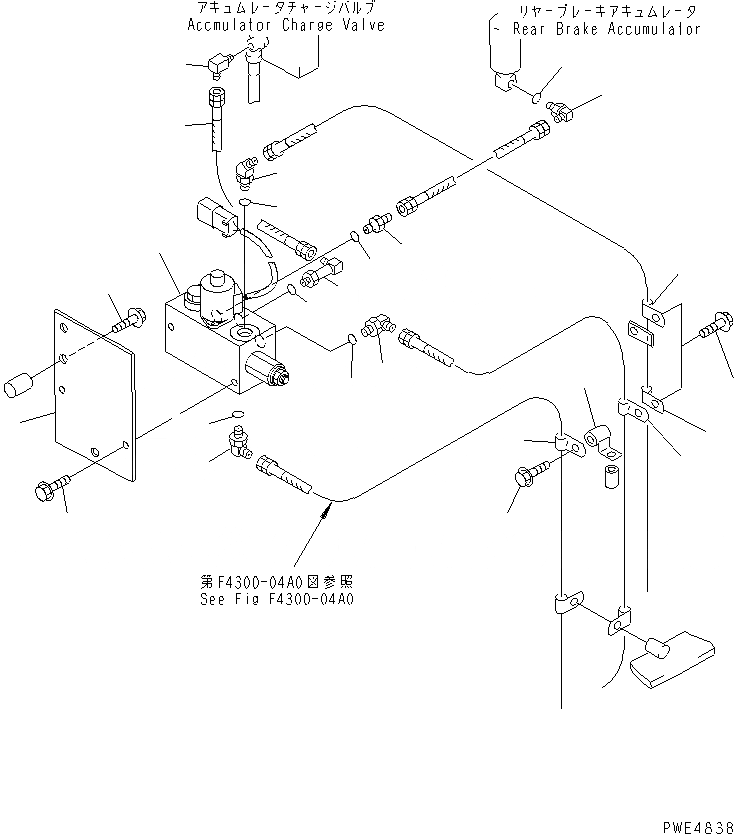 アキュムレータチャージバルブ
Accmulator Charge Valve

リヤーブレーキアキュムレータ
Rear Brake Accumulator

第F4300-04A0図参照
See Fig F4300-04A0

PWE4838