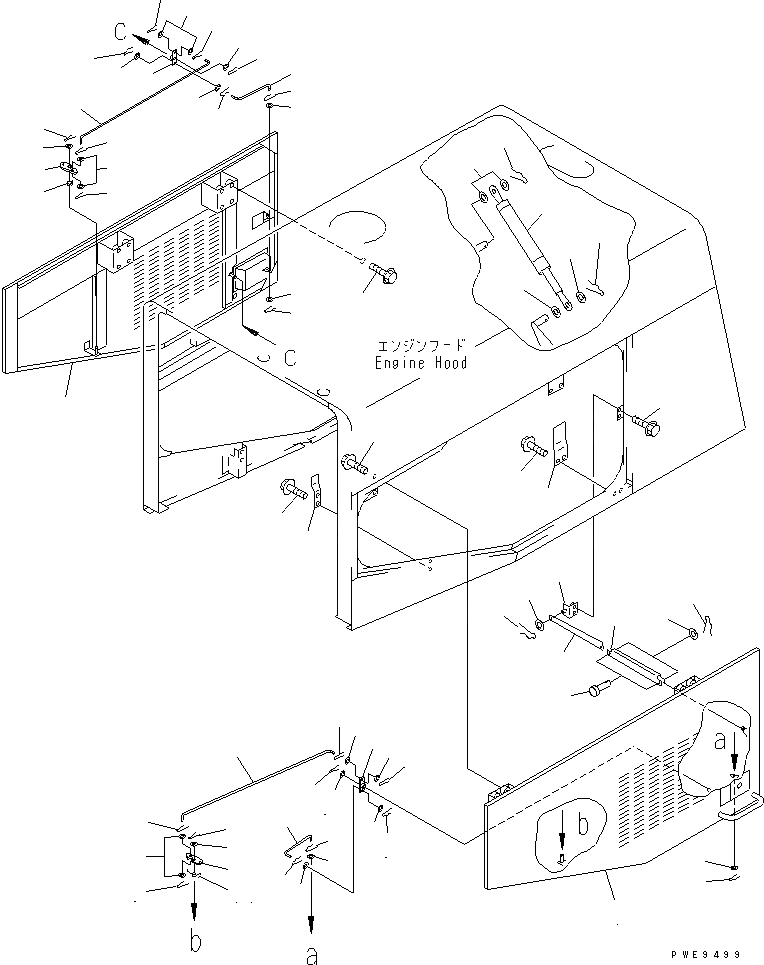 C

C

エンジンフード
Engine Hood

a

b

b

a

PWE9499