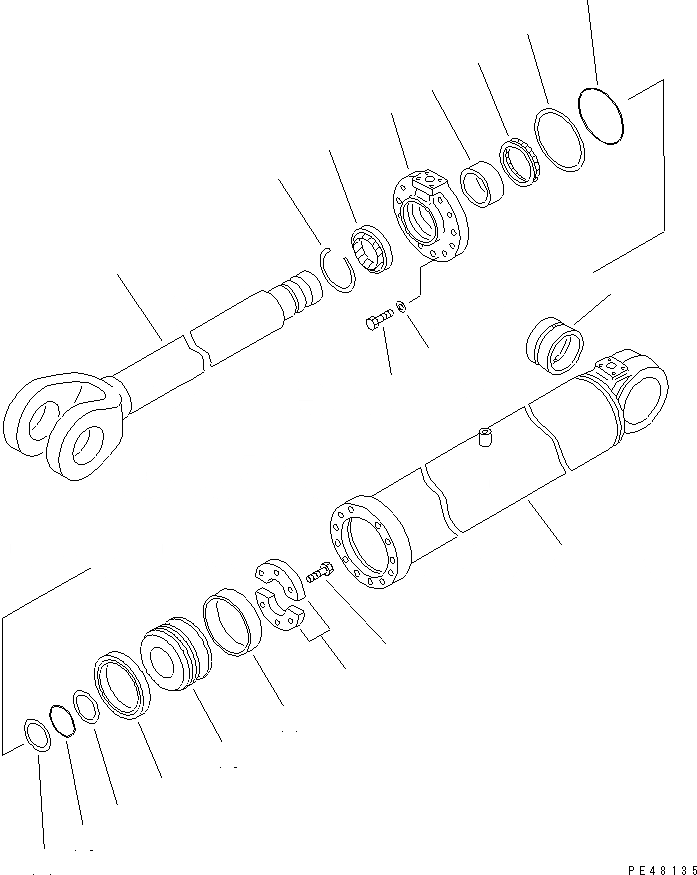 PE48135