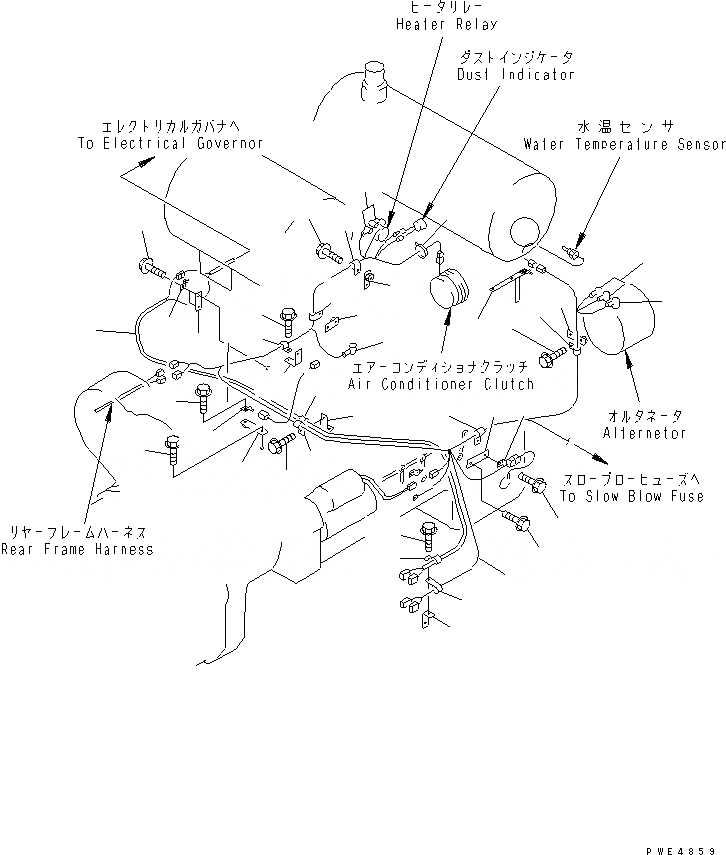 ヒータリレー
Heater Relay

ダストインジケータ
Dust Indicator

エレクトリカルガバナへ
To Electrical Governor

水温センサ
Water Temperature Sensor

エアーコンディショナクラッチ
Air Conditioner Clutch

オルタネータ
Alternetor

スローブローヒューズへ
To Slow Blow Fuse

リヤーフレームハーネス
Rear Frame Harness

PWE4859