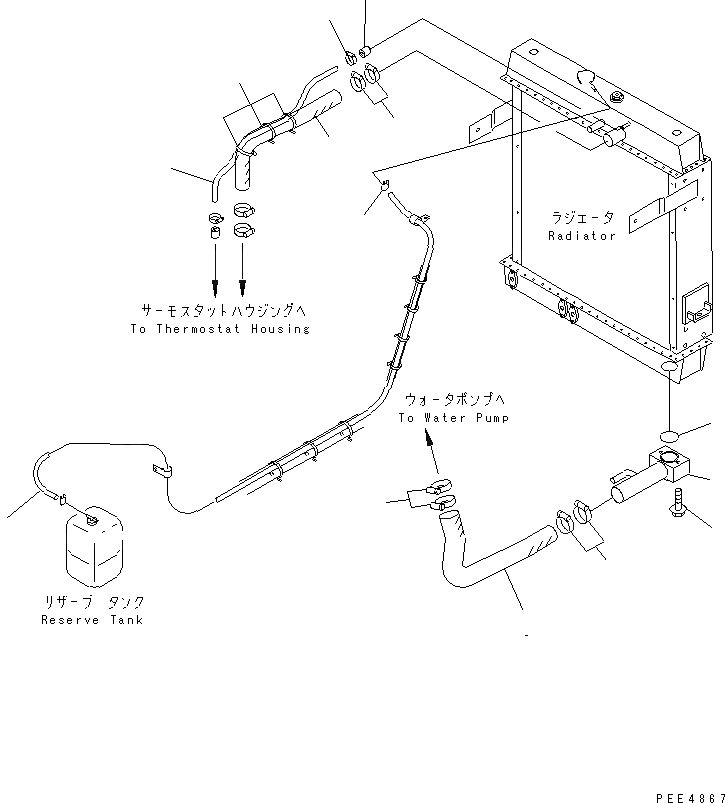 ラジエータ
Radiator

サーモスタットハウジングへ
To Thermostat Housing

ウォータポンプへ
To Water Pump

リザーブ タンク
Reserve Tank

PEE4867