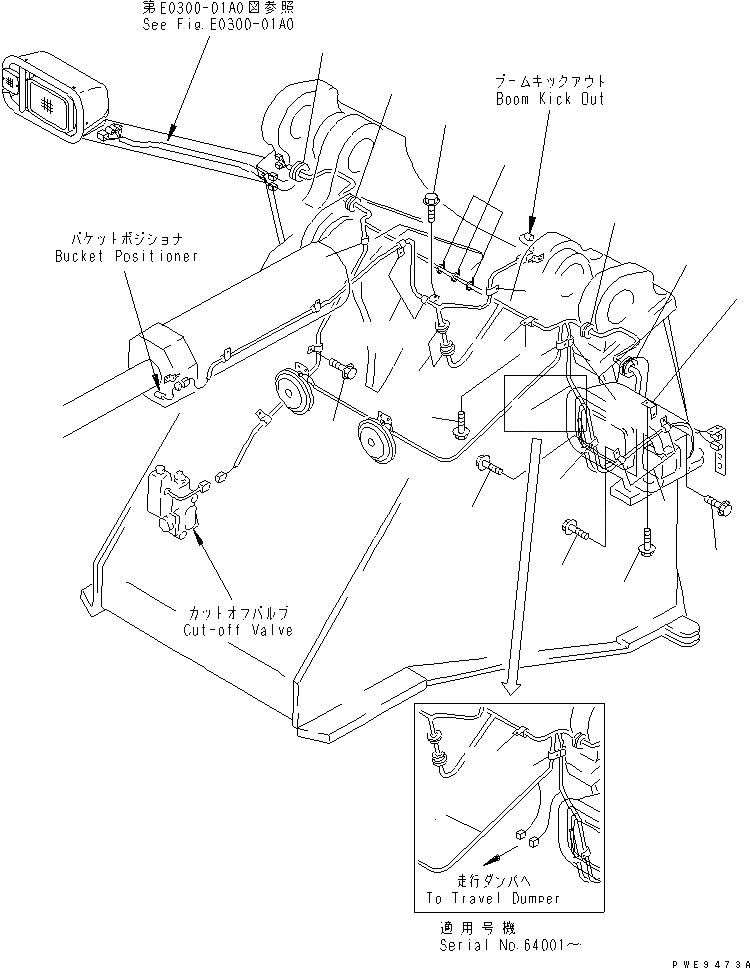 第E0300-01A0図参照
See Fig.E0300-01A0

ブームキックアウト
Boom Kick Out

バケットポジショナ
Bucket Positioner

カットオフバルブ
Cut-off Valve

走行ダンパへ
To Travel Dumper

適用号機
Serial No.64001～

PWE9473A