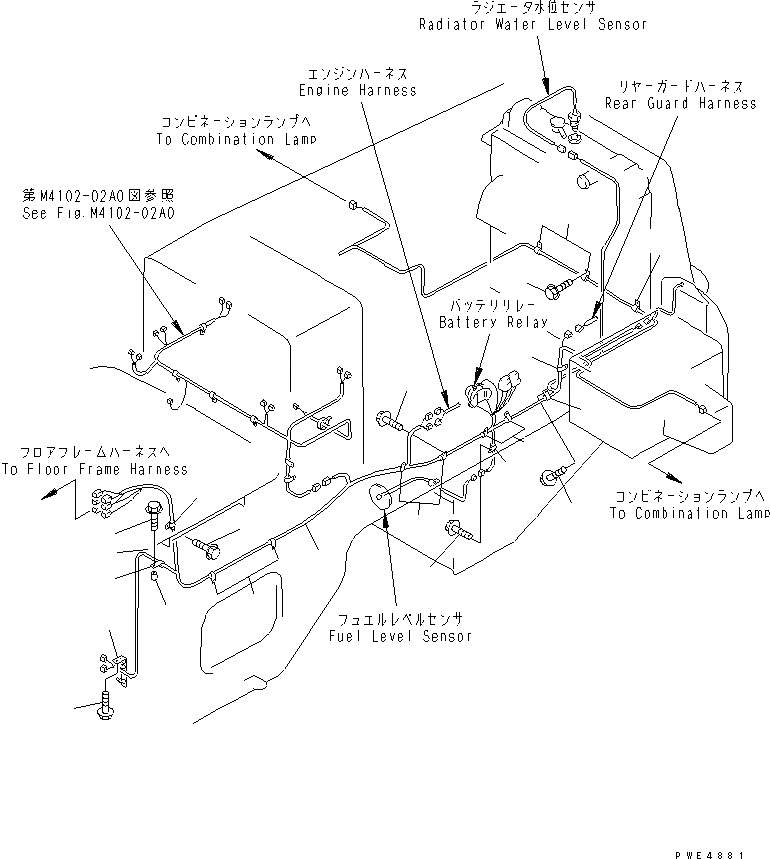 ラジエータ水位センサ
Radiator Water Level Sensor

エンジンハーネス
Engine Harness

リヤーガードハーネス
Rear Guard Harness

コンビネーションランプへ
To Combination Lamp

第M4102-02A0図参照
See Fig.M4102-02A0

バッテリリレー
Battery Relay

フロアフレームハーネスへ
To Floor Frame Harness

コンビネーションランプへ
To Combination Lamp

フュエルレベルセンサ
Fuel Level Sensor

PWE4881