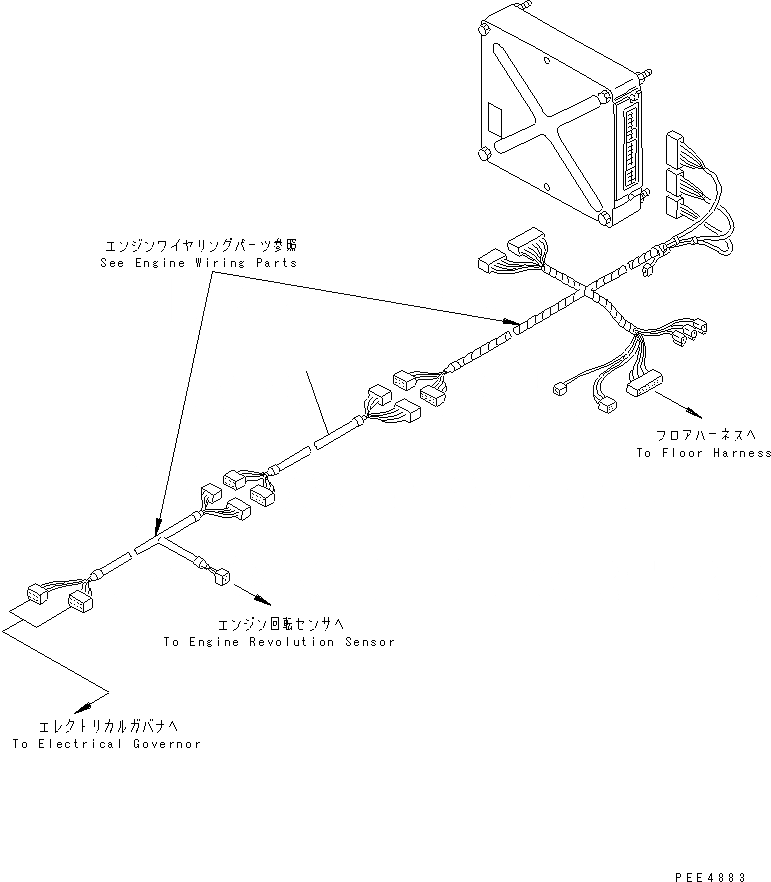 エンジンワイヤリングパーツ参照
See Engine Wiring Parts

フロアハーネスへ
To Floor Harness

エンジン回転センサへ
To Engine Revolution Sensor

エレクトリカルガバナへ
To Electrical Governor

PEE4883