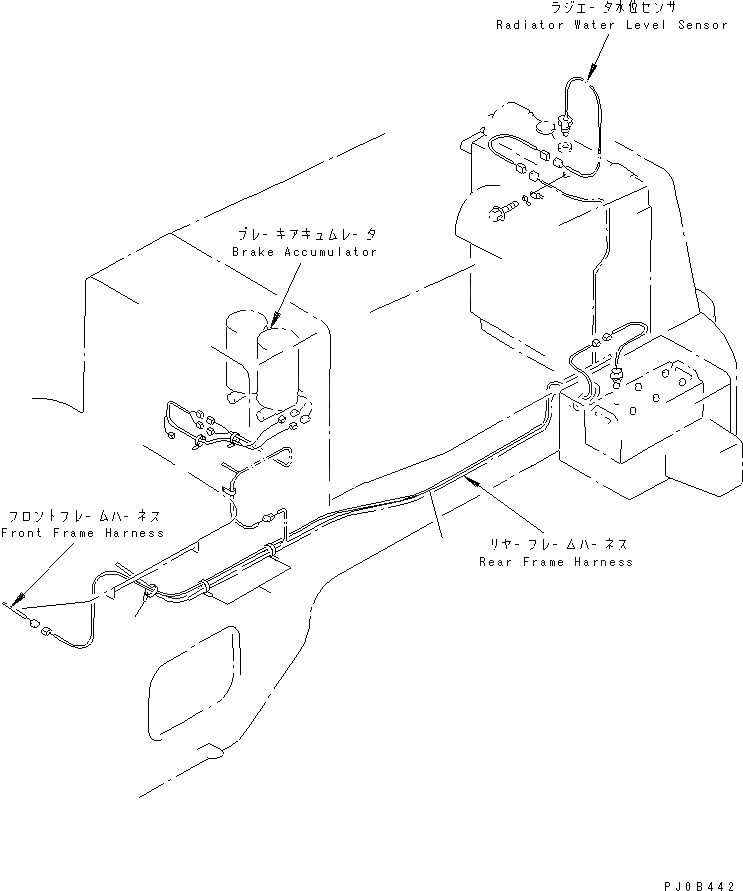 ラジエータ水位センサ
Radiator Water Level Sensor

ブレーキアキュムレータ
Brake Accumulator

フロントフレームハーネス
Front Frame Harness

リヤーフレームハーネス
Rear Frame Harness

PJ0B442