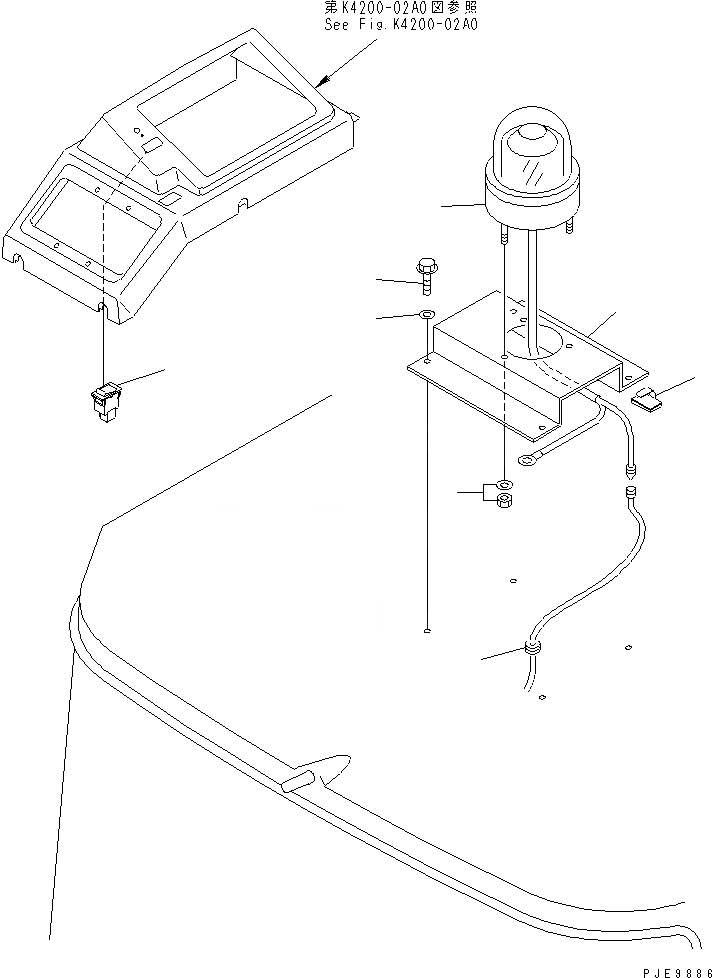 第K4200-02A0図参照
See Fig.K4200-02A0

PJE9886